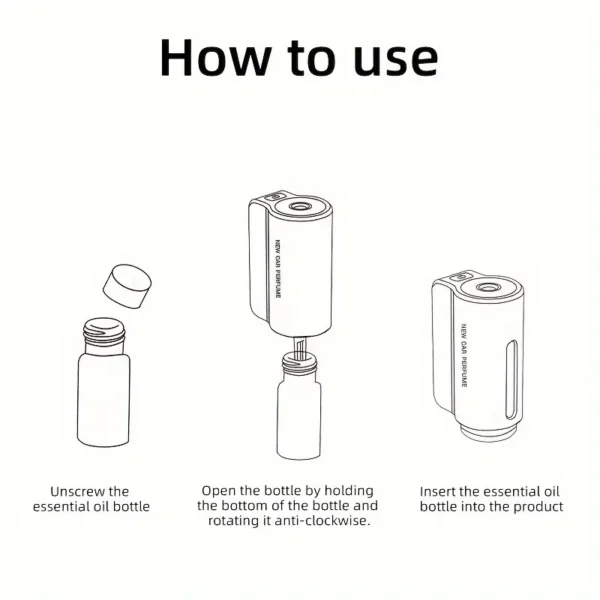 How to use

NEW CAR PERFUME

NEW CAR PERFUME

Unscrew the essential oil bottle

Open the bottle by holding the bottom of the bottle and rotating it anti-clockwise.

Insert the essential oil bottle into the product